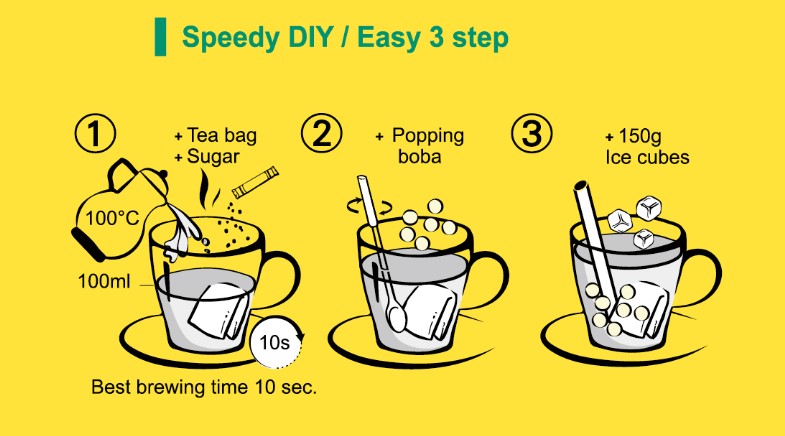 Speedy DIY / Easy 3 step

①
+ Tea bag
+ Sugar
100°C
100ml
10s
Best brewing time 10 sec.

②
+ Popping boba

③
+ 150g Ice cubes