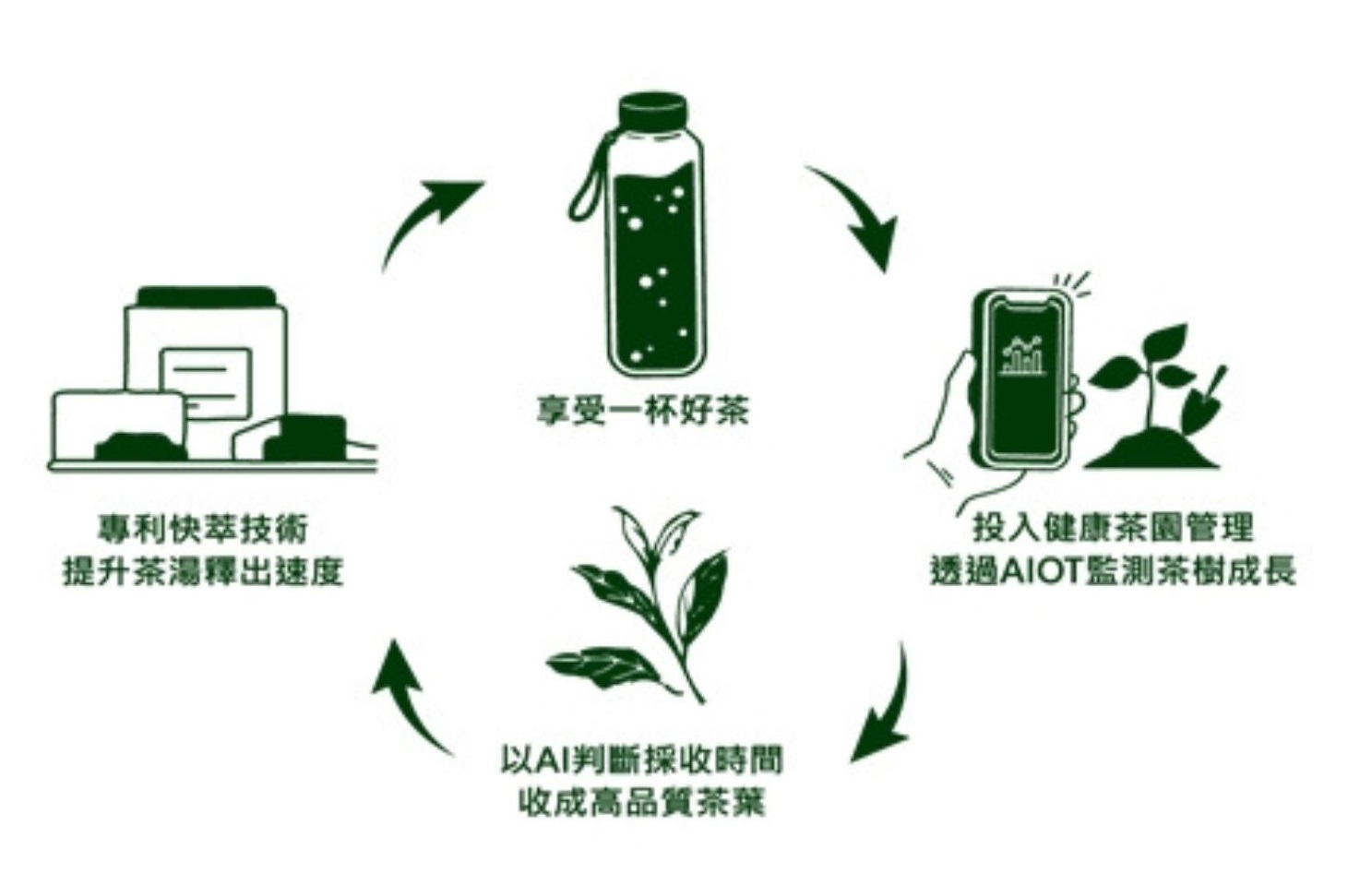 享受一杯好茶

投入健康茶園管理
透過AIOT監測茶樹成長

以AI判斷採收時間
收成高品質茶葉

專利快萃技術
提升茶湯釋出速度